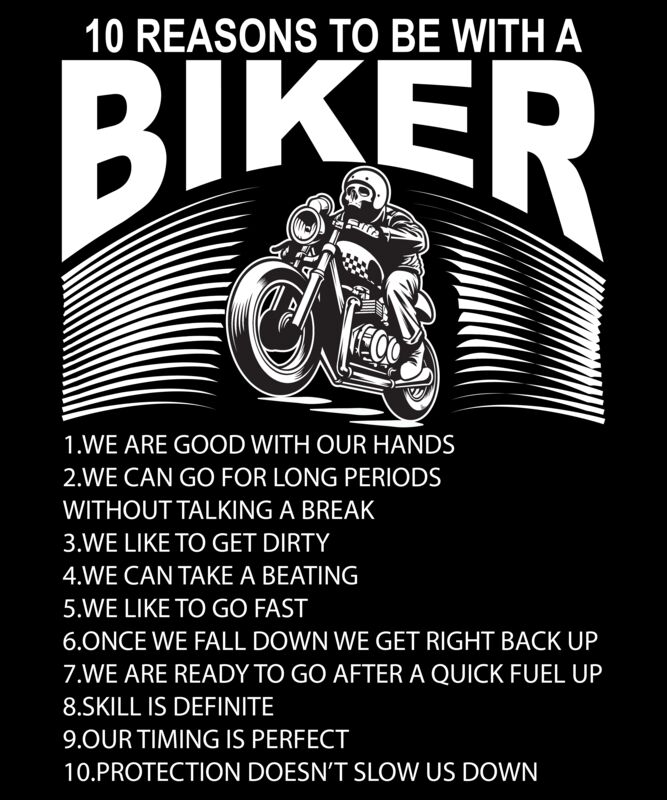 10 REASONS TO BE WITH A
BIKER

1.WE ARE GOOD WITH OUR HANDS
2.WE CAN GO FOR LONG PERIODS WITHOUT TALKING A BREAK
3.WE LIKE TO GET DIRTY
4.WE CAN TAKE A BEATING
5.WE LIKE TO GO FAST
6.ONCE WE FALL DOWN WE GET RIGHT BACK UP
7.WE ARE READY TO GO AFTER A QUICK FUEL UP
8.SKILL IS DEFINITE
9.OUR TIMING IS PERFECT
10.PROTECTION DOESN'T SLOW US DOWN